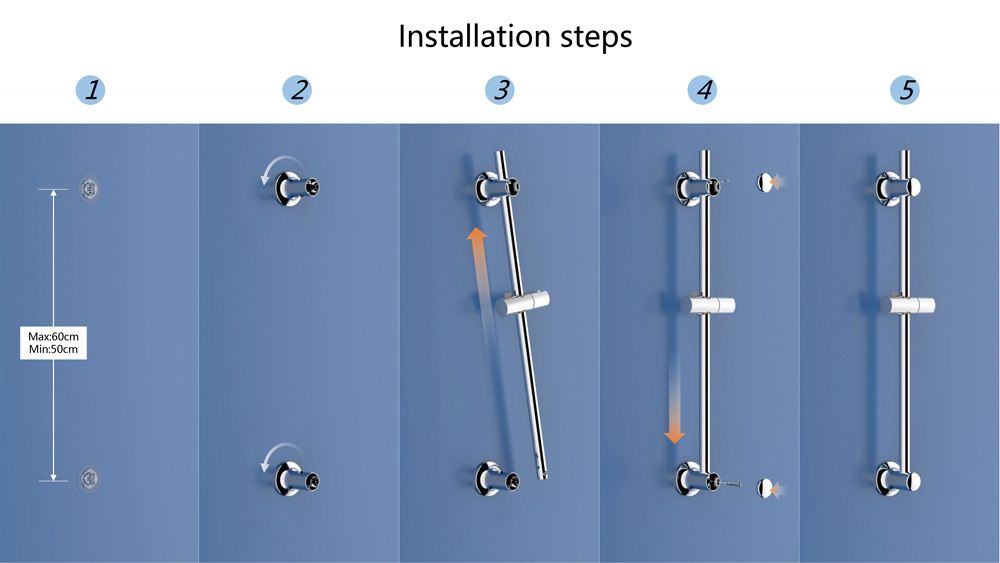 Installation steps

1

2

3

4

5

Max:60cm
Min:50cm